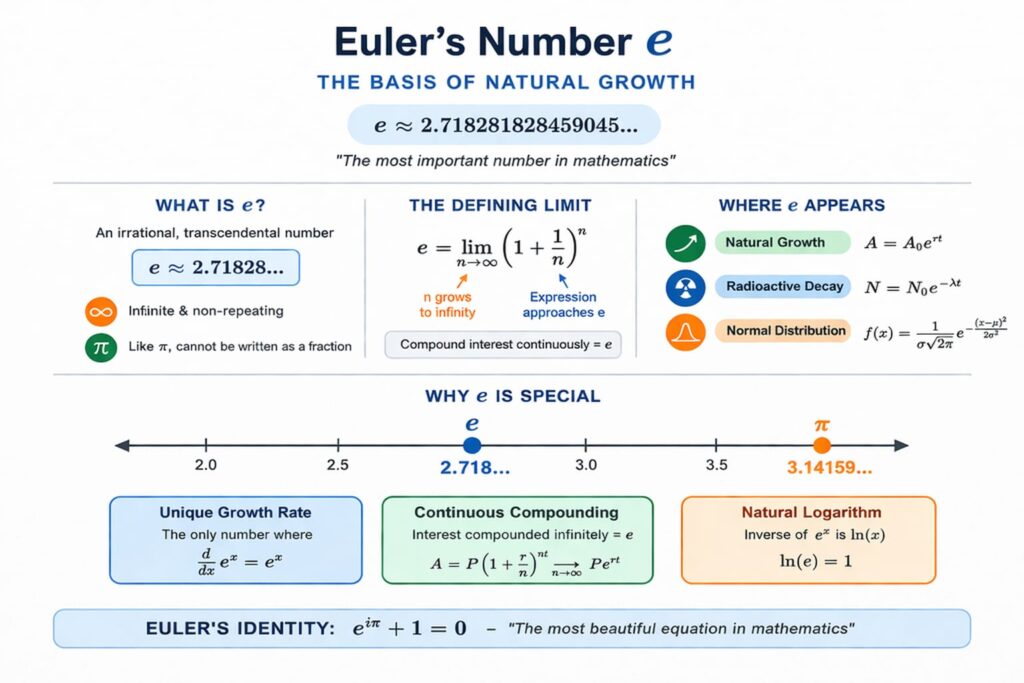 Euler's Number $e$

THE BASIS OF NATURAL GROWTH

$e \approx 2.718281828459045...$

"The most important number in mathematics"

WHAT IS $e$?

An irrational, transcendental number

$e \approx 2.71828...$

Infinite & non-repeating

Like $\pi$, cannot be written as a fraction

THE DEFINING LIMIT

$e = \lim_{n \to \infty} \left(1 + \frac{1}{n}\right)^n$

n grows to infinity

Expression approaches e

Compound interest continuously = $e$

WHERE $e$ APPEARS

Natural Growth $A = A_0 e^{rt}$

Radioactive Decay $N = N_0 e^{-\lambda t}$

Normal Distribution $f(x) = \frac{1}{\sigma\sqrt{2\pi}} e^{-\frac{(x-\mu)^2}{2\sigma^2}}$

WHY $e$ IS SPECIAL

$e$ $\pi$

2.0 2.5 2.718... 3.0 3.5 3.14159...

Unique Growth Rate

The only number where

$\frac{d}{dx} e^x = e^x$

Continuous Compounding

Interest compounded infinitely = $e$

$A = P\left(1 + \frac{r}{n}\right)^{nt} \xrightarrow[n \to \infty]{} Pe^{rt}$

Natural Logarithm

Inverse of $e^x$ is $\ln(x)$

$\ln(e) = 1$

EULER'S IDENTITY: $e^{i\pi} + 1 = 0$ – "The most beautiful equation in mathematics"