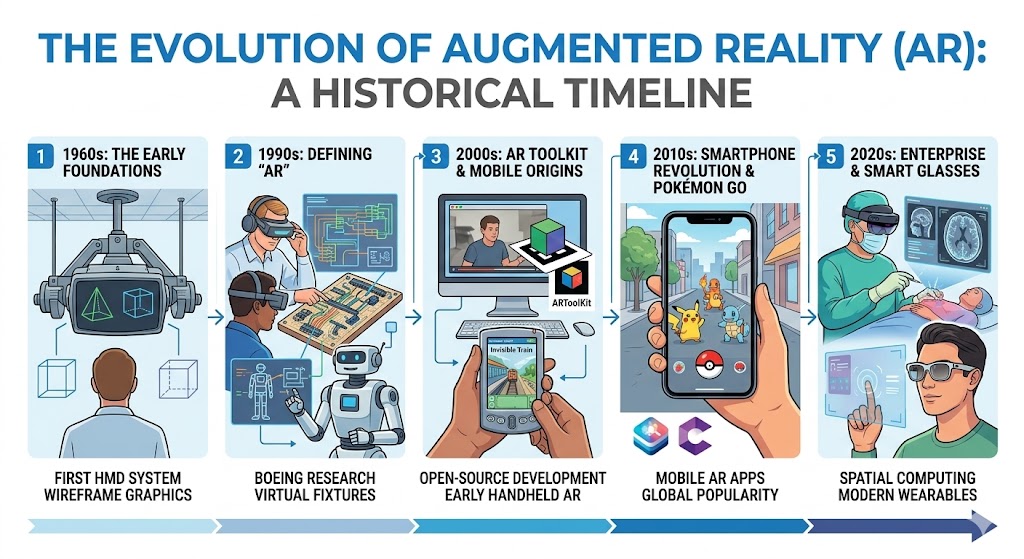 THE EVOLUTION OF AUGMENTED REALITY (AR): A HISTORICAL TIMELINE

1 1960s: THE EARLY FOUNDATIONS

FIRST HMD SYSTEM
WIREFRAME GRAPHICS

2 1990s: DEFINING "AR"

BOEING RESEARCH
VIRTUAL FIXTURES

3 2000s: AR TOOLKIT & MOBILE ORIGINS

ARToolKit

Invisible Train

OPEN-SOURCE DEVELOPMENT
EARLY HANDHELD AR

4 2010s: SMARTPHONE REVOLUTION & POKÉMON GO

MOBILE AR APPS
GLOBAL POPULARITY

5 2020s: ENTERPRISE & SMART GLASSES

SPATIAL COMPUTING
MODERN WEARABLES