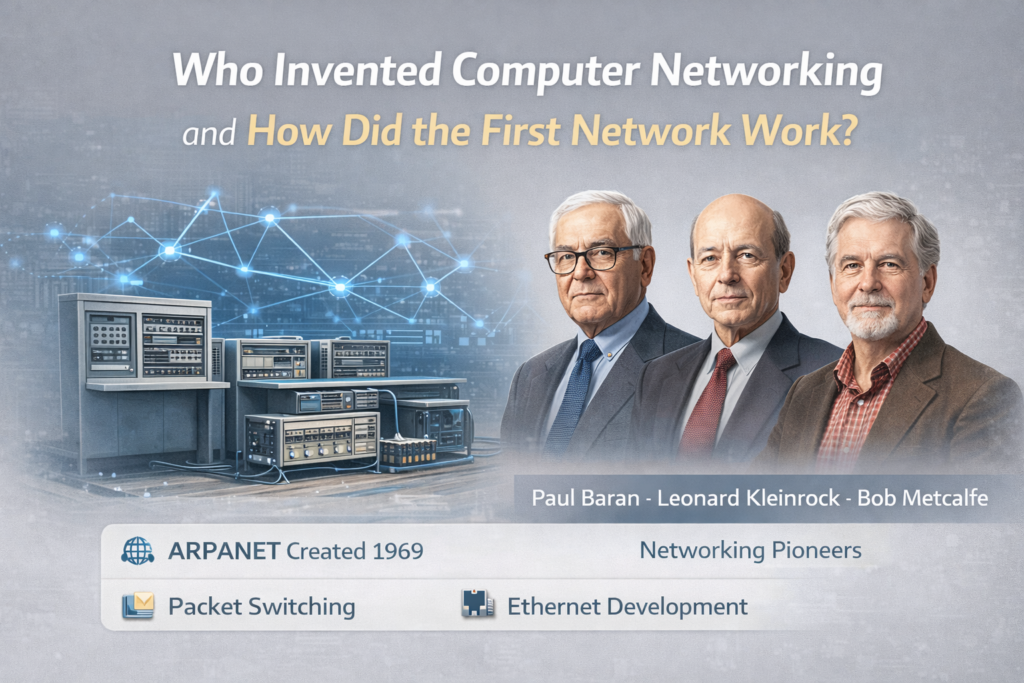 Who Invented Computer Networking
and How Did the First Network Work?

Paul Baran - Leonard Kleinrock - Bob Metcalfe

ARPANET Created 1969

Networking Pioneers

Packet Switching

Ethernet Development